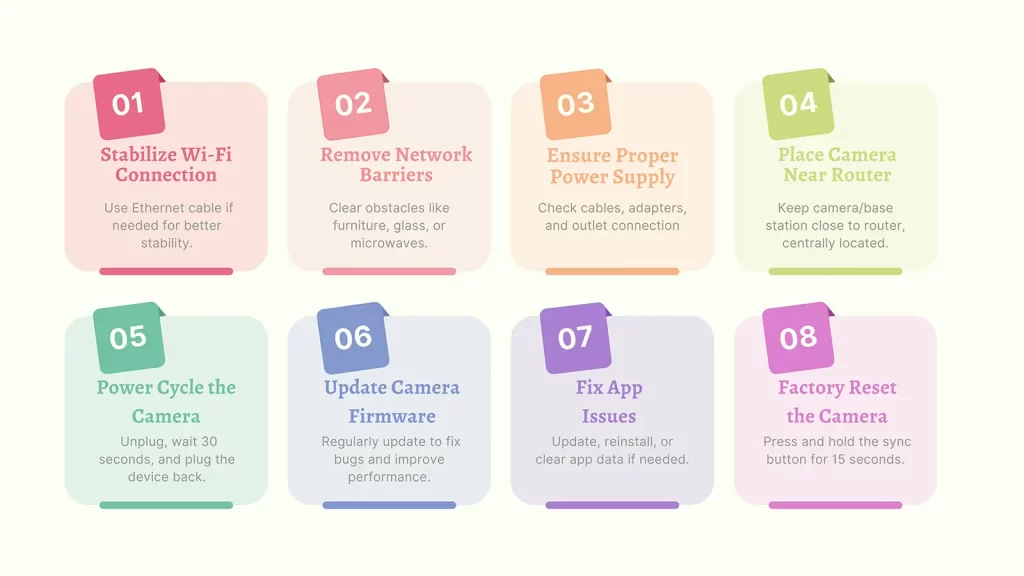 01
Stabilize Wi-Fi Connection
Use Ethernet cable if needed for better stability.

02
Remove Network Barriers
Clear obstacles like furniture, glass, or microwaves.

03
Ensure Proper Power Supply
Check cables, adapters, and outlet connection

04
Place Camera Near Router
Keep camera/base station close to router, centrally located.

05
Power Cycle the Camera
Unplug, wait 30 seconds, and plug the device back.

06
Update Camera Firmware
Regularly update to fix bugs and improve performance.

07
Fix App Issues
Update, reinstall, or clear app data if needed.

08
Factory Reset the Camera
Press and hold the sync button for 15 seconds.